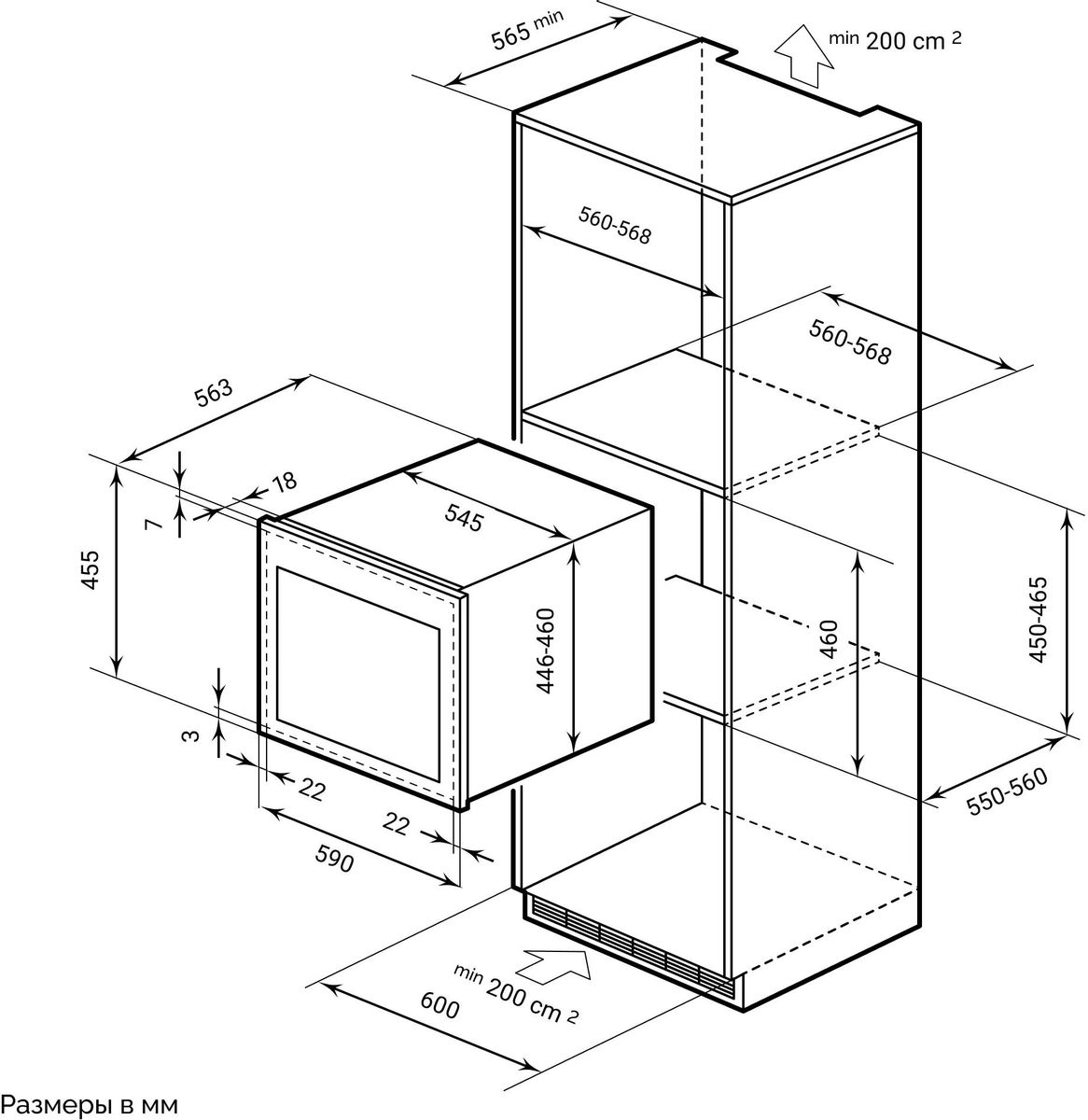 565 min

min 200 cm 2

560-568

560-568

563

18

7

455

545

446-460

460

450-465

3

22

22

590

550-560

min 200 cm 2

600

Размеры в мм