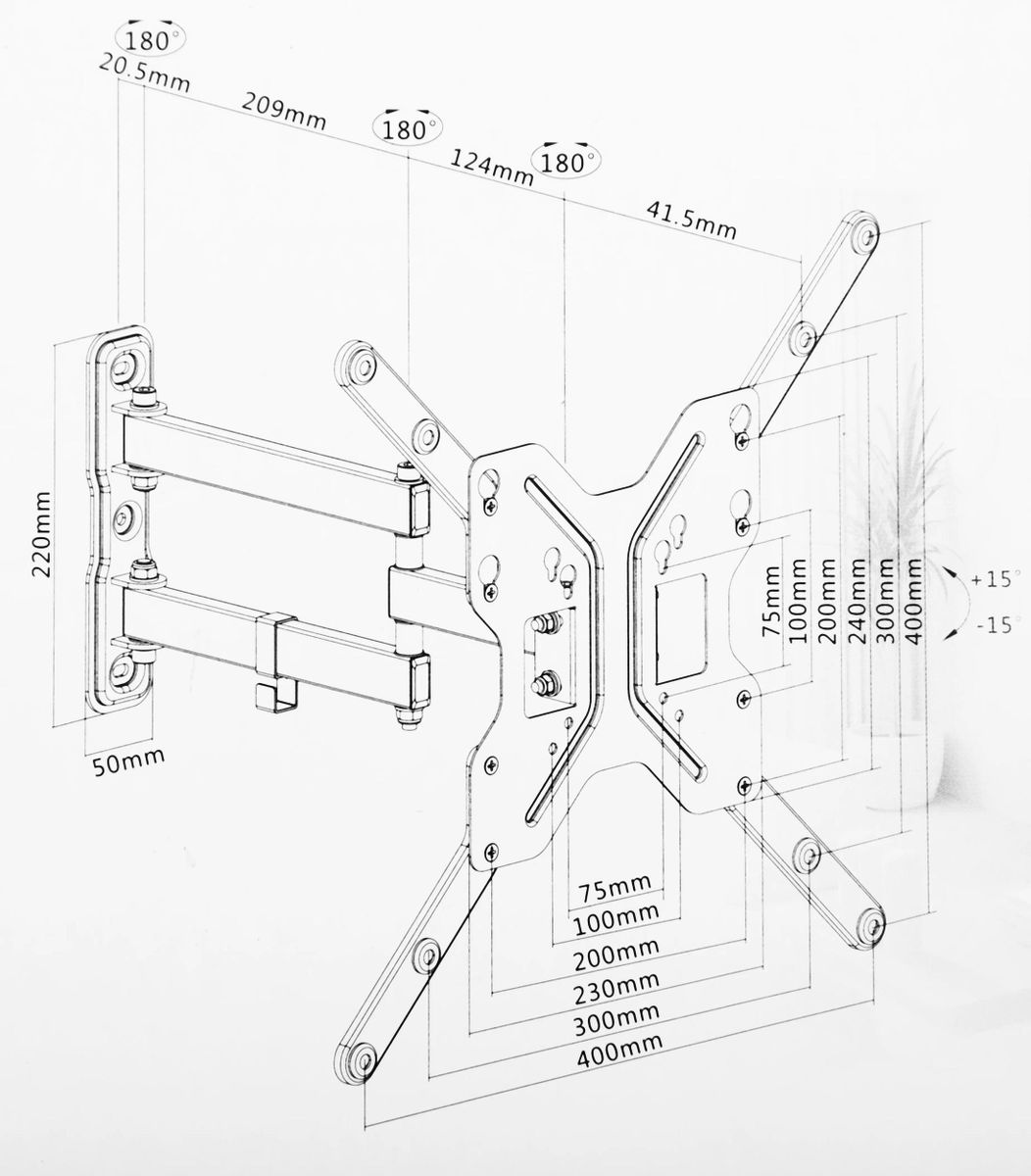 180°
20.5mm
209mm
180°
124mm
180°
41.5mm
220mm
50mm
75mm
100mm
200mm
240mm
300mm
400mm
+15°
-15°
75mm
100mm
200mm
230mm
300mm
400mm