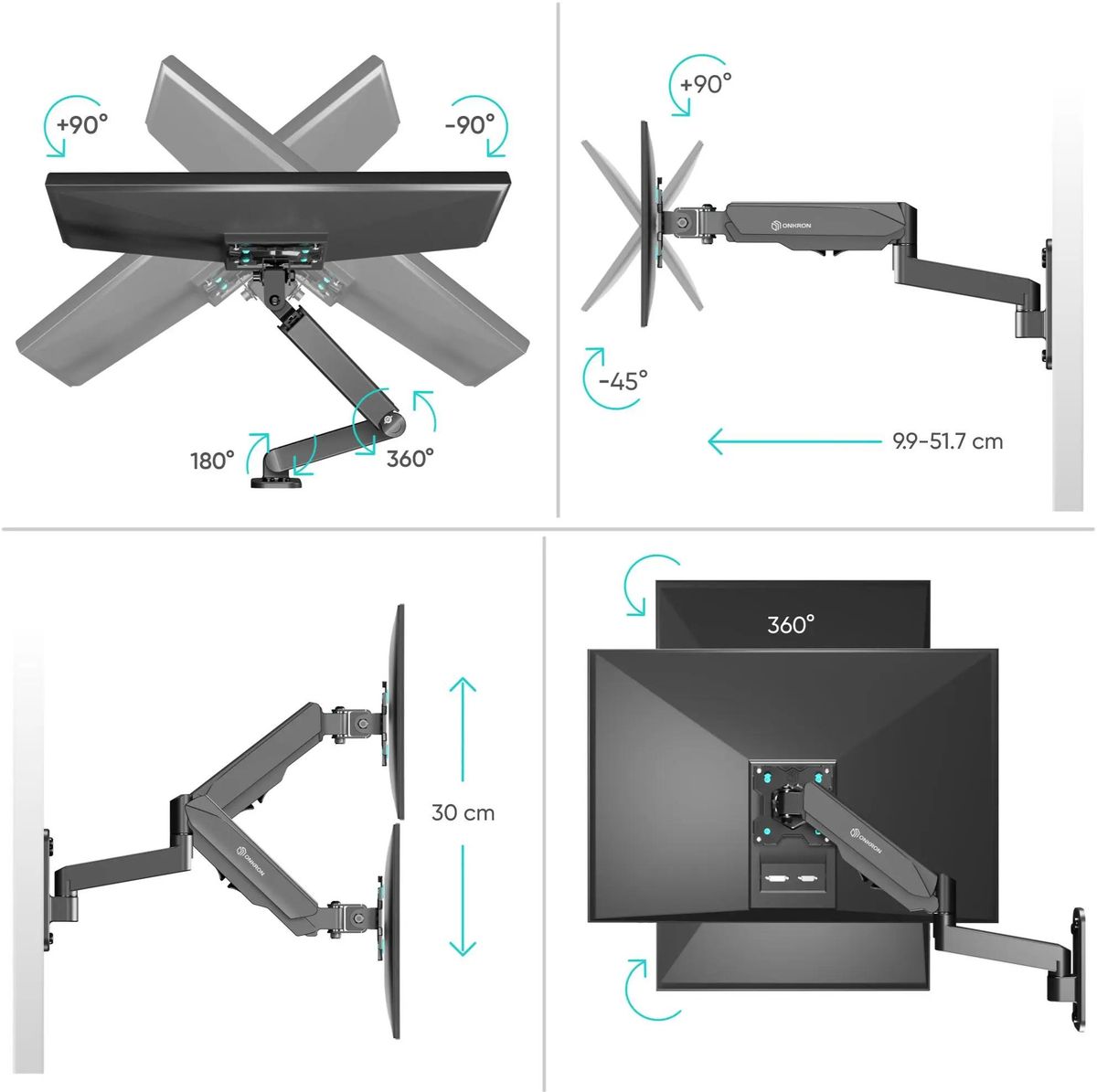 +90°

-90°

180°

360°

+90°

ONKRON

-45°

9.9-51.7 cm

ONKRON

30 cm

360°

ONKRON