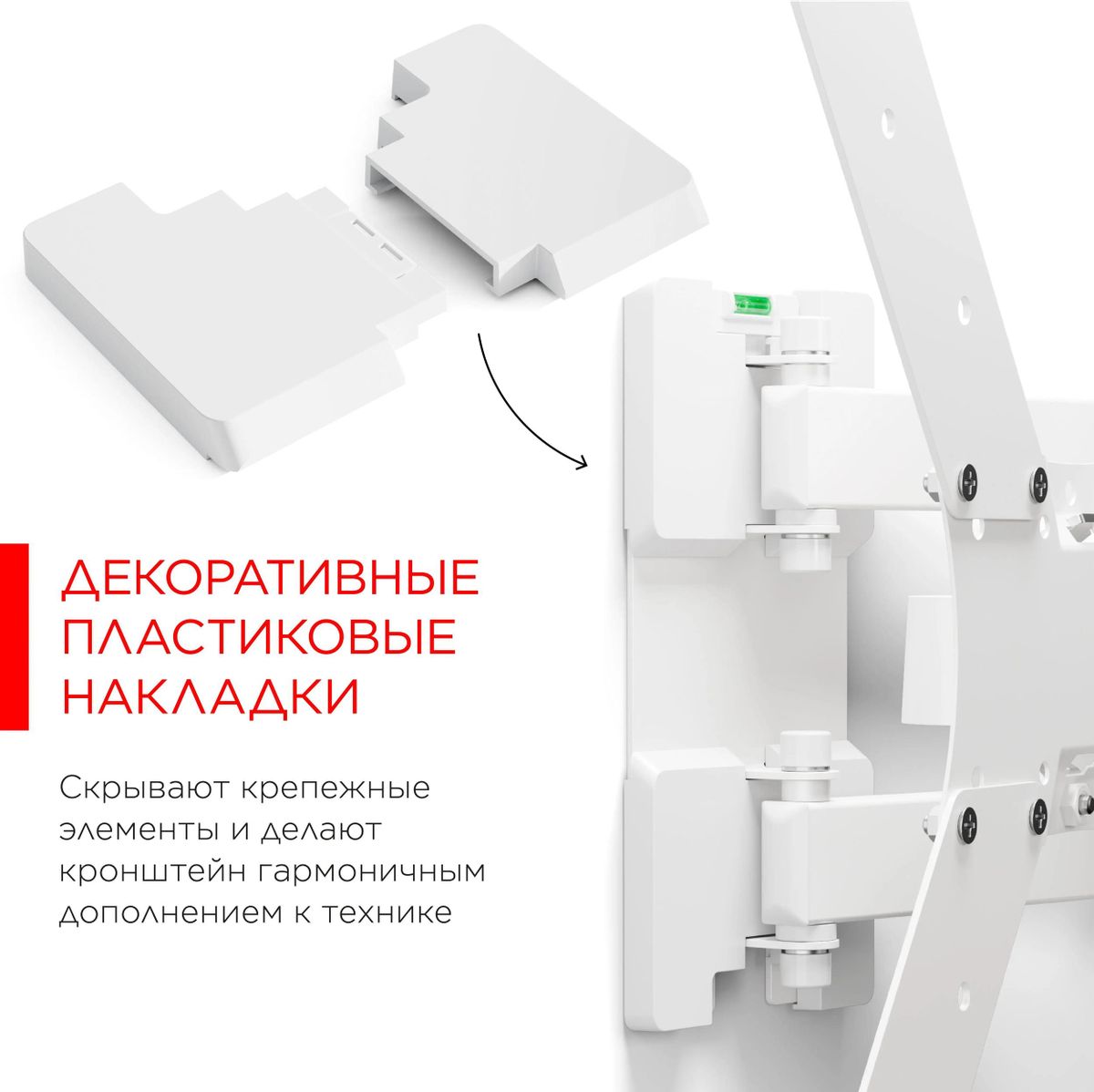 ДЕКОРАТИВНЫЕ ПЛАСТИКОВЫЕ НАКЛАДКИ

Скрывают крепежные элементы и делают кронштейн гармоничным дополнением к технике