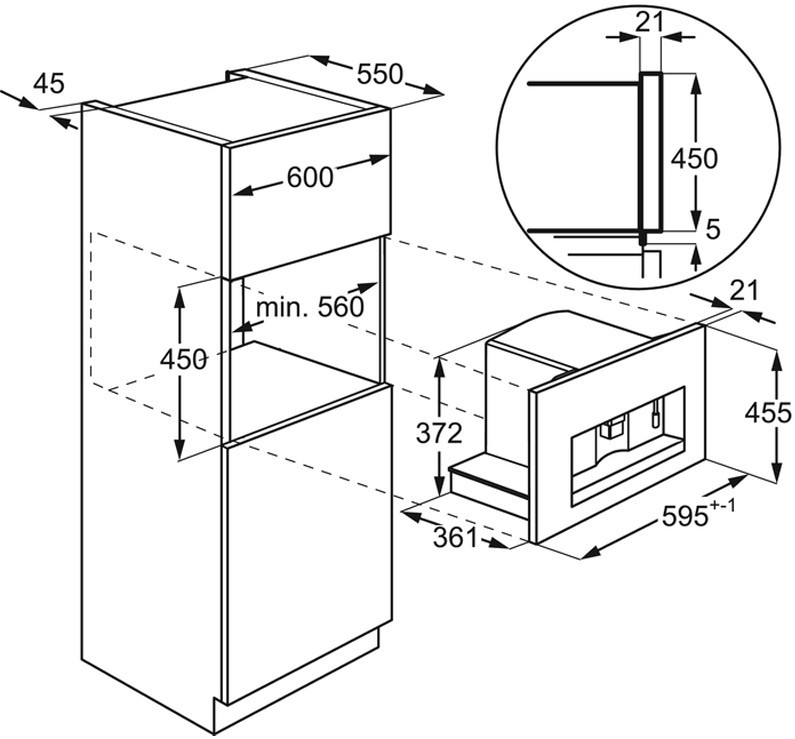 45

550

600

min. 560

450

21

450

5

21

372

455

361

$595^{+-1}$