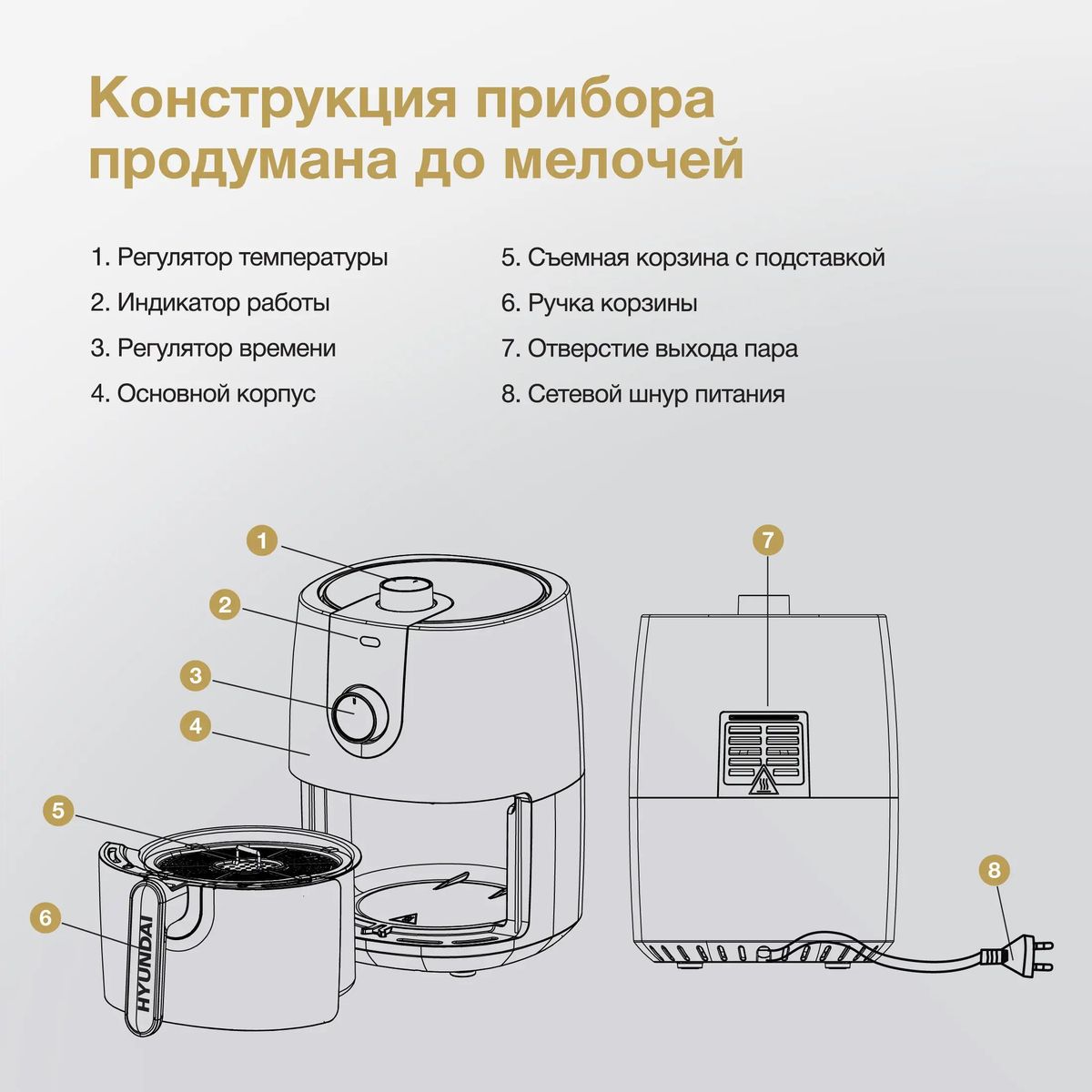 Конструкция прибора продумана до мелочей

1. Регулятор температуры
2. Индикатор работы
3. Регулятор времени
4. Основной корпус

5. Съемная корзина с подставкой
6. Ручка корзины
7. Отверстие выхода пара
8. Сетевой шнур питания

1
2
3
4
5
6
HYUNDAI
7
8